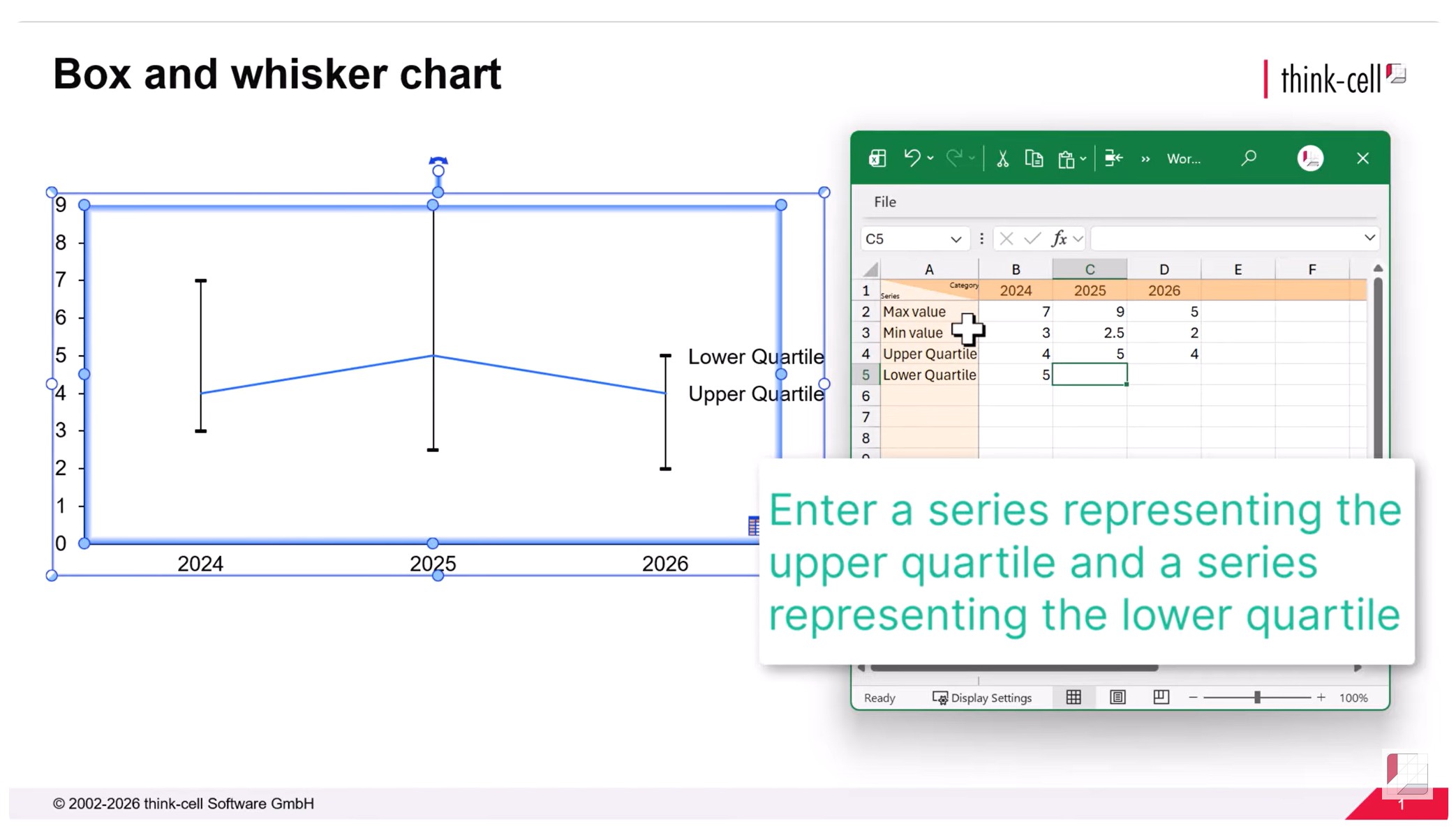 Box and whisker chart

think-cell

9
8
7
6
5
4
3
2
1
0

Lower Quartile
Upper Quartile

2024
2025
2026

Wor...

File

C5

| | A | B | C | D | E | F |
|---|---|---|---|---|---|---|
| 1 | Category Series | 2024 | 2025 | 2026 | | |
| 2 | Max value | 7 | 9 | 5 | | |
| 3 | Min value | 3 | 2.5 | 2 | | |
| 4 | Upper Quartile | 4 | 5 | 4 | | |
| 5 | Lower Quartile | 5 | | | | |
| 6 | | | | | | |
| 7 | | | | | | |
| 8 | | | | | | |

Enter a series representing the upper quartile and a series representing the lower quartile

Ready Display Settings 100%

© 2002-2026 think-cell Software GmbH

1